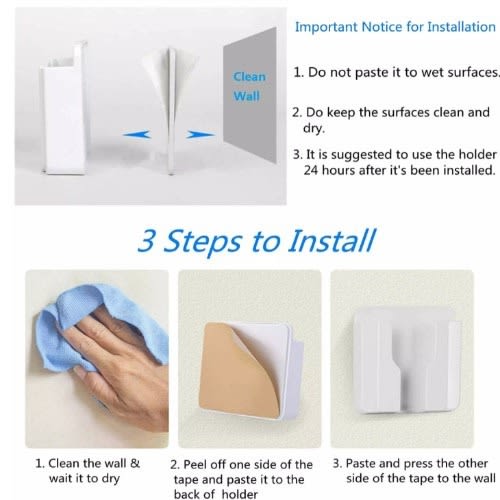 Clean
Wall

Important Notice for Installation

1. Do not paste it to wet surfaces.

2. Do keep the surfaces clean and dry.

3. It is suggested to use the holder 24 hours after it's been installed.

3 Steps to Install

1. Clean the wall & wait it to dry

2. Peel off one side of the tape and paste it to the back of holder

3. Paste and press the other side of the tape to the wall