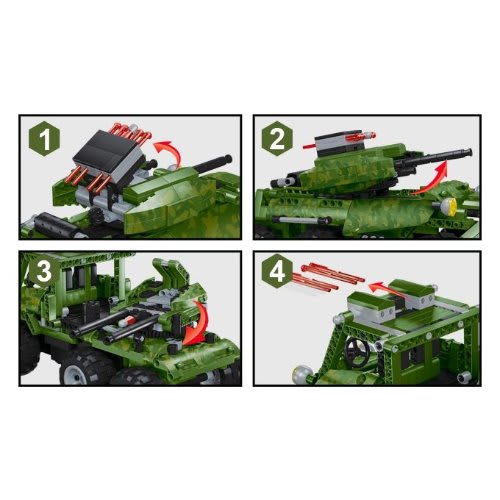 1

2

3

4