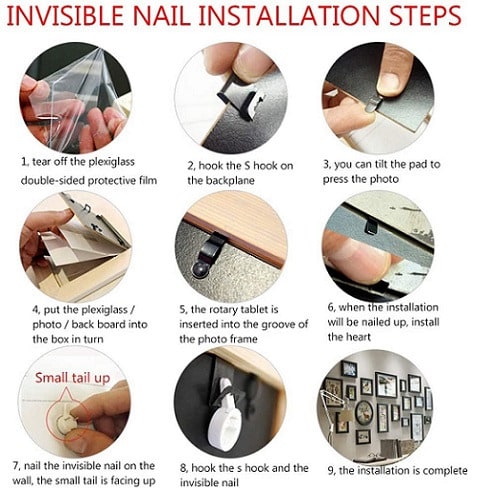 INVISIBLE NAIL INSTALLATION STEPS

1, tear off the plexiglass double-sided protective film

2, hook the S hook on the backplane

3, you can tilt the pad to press the photo

4, put the plexiglass / photo / back board into the box in turn

5, the rotary tablet is inserted into the groove of the photo frame

6, when the installation will be nailed up, install the heart

Small tail up

7, nail the invisible nail on the wall, the small tail is facing up

8, hook the s hook and the invisible nail

9, the installation is complete