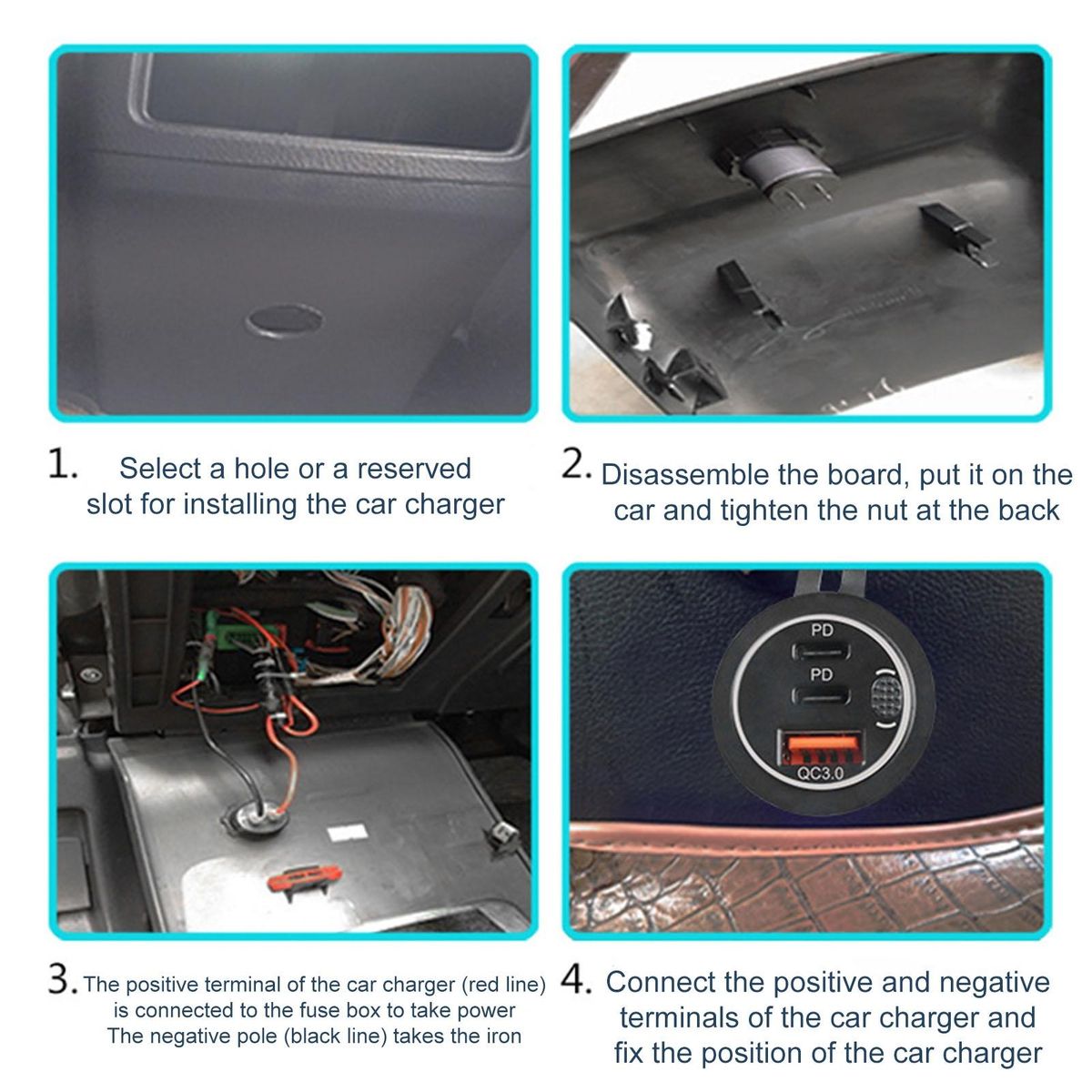 1. Select a hole or a reserved slot for installing the car charger

2. Disassemble the board, put it on the car and tighten the nut at the back

PD

PD

QC3.0

3. The positive terminal of the car charger (red line) is connected to the fuse box to take power
The negative pole (black line) takes the iron

4. Connect the positive and negative terminals of the car charger and fix the position of the car charger