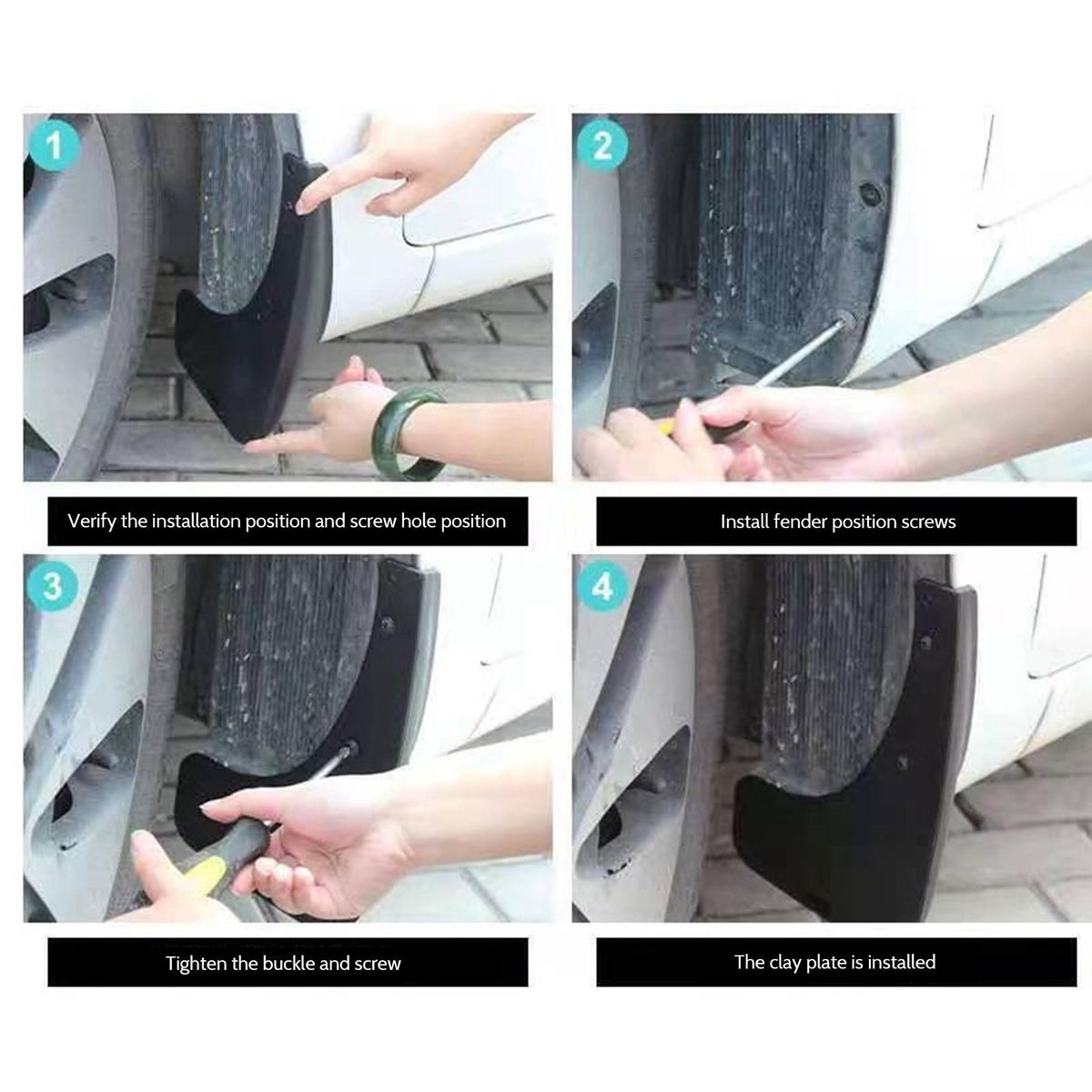 1

Verify the installation position and screw hole position

2

Install fender position screws

3

Tighten the buckle and screw

4

The clay plate is installed