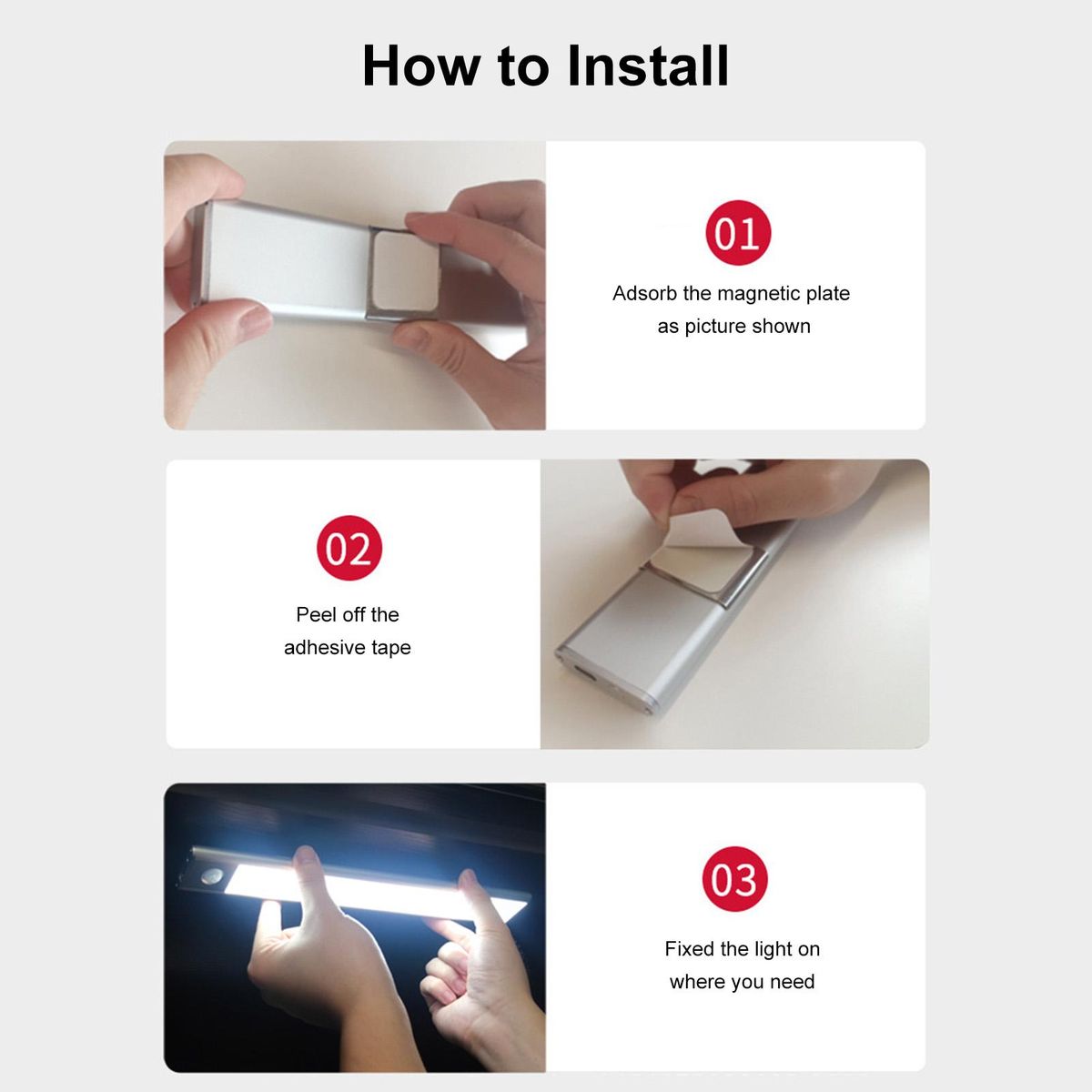 How to Install

01

Adsorb the magnetic plate as picture shown

02

Peel off the adhesive tape

03

Fixed the light on where you need