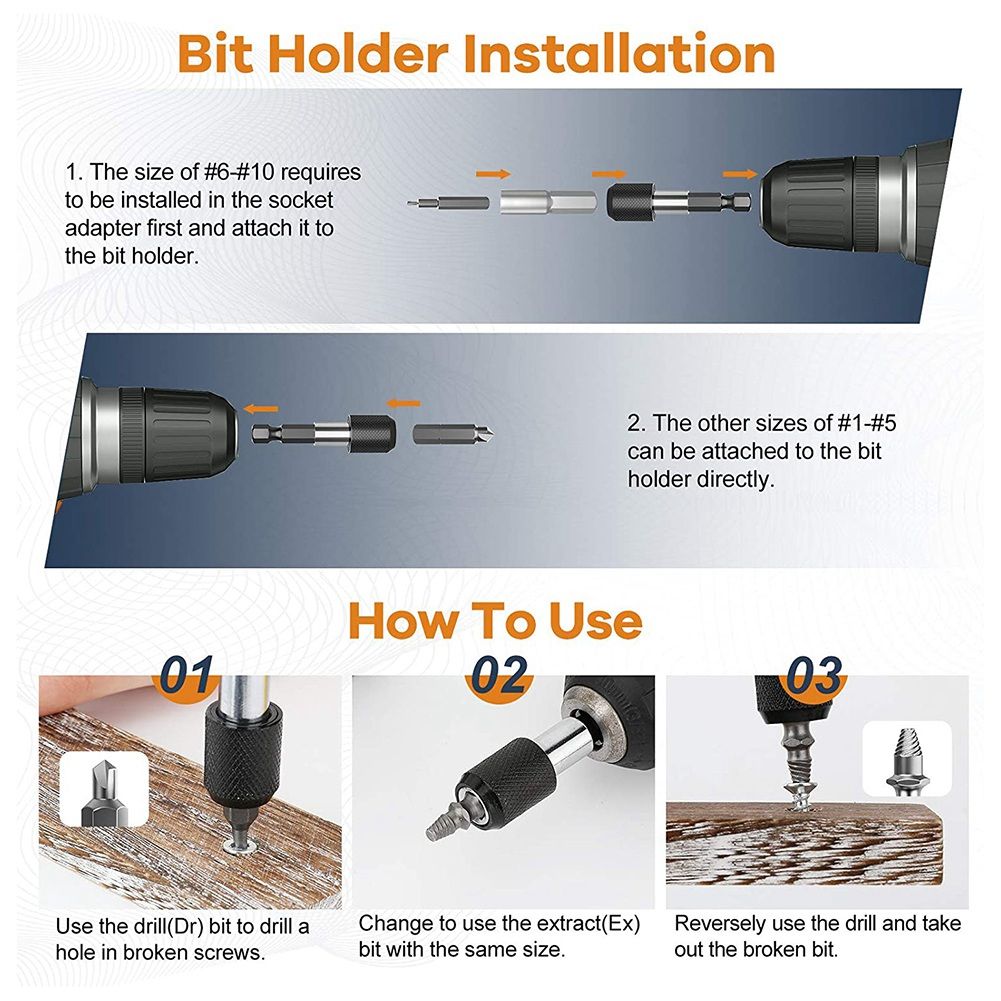 Bit Holder Installation

1. The size of #6-#10 requires to be installed in the socket adapter first and attach it to the bit holder.

2. The other sizes of #1-#5 can be attached to the bit holder directly.

How To Use

01

Use the drill(Dr) bit to drill a hole in broken screws.

02

Change to use the extract(Ex) bit with the same size.

03

Reversely use the drill and take out the broken bit.