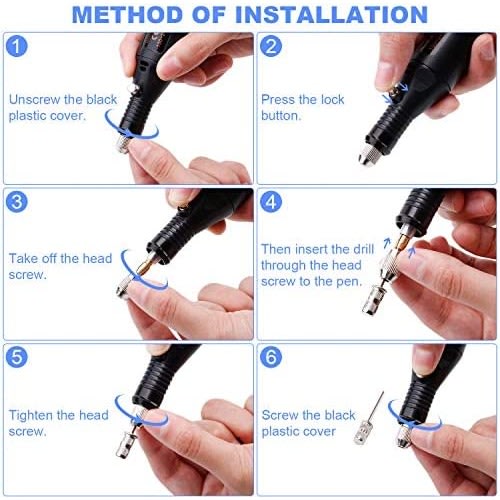 METHOD OF INSTALLATION

1

Unscrew the black plastic cover.

2

Press the lock button.

3

Take off the head screw.

4

Then insert the drill through the head screw to the pen.

5

Tighten the head screw.

6

Screw the black plastic cover